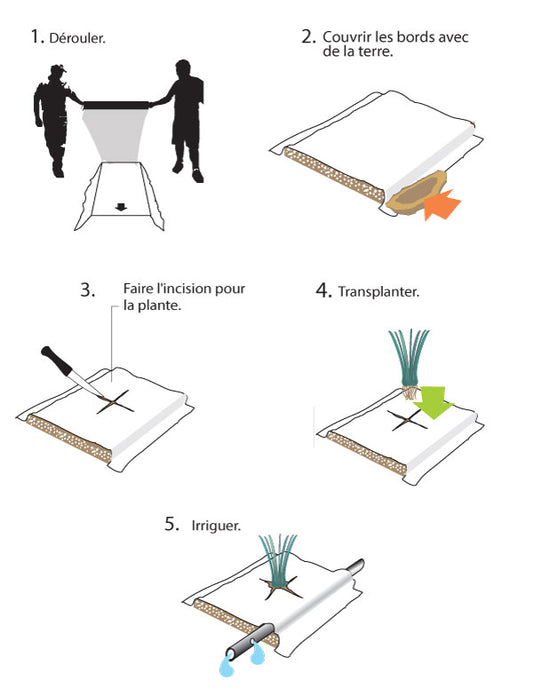 1. Dérouler.

2. Couvrir les bords avec de la terre.

3. Faire l'incision pour la plante.

4. Transplanter.

5. Irriguer.