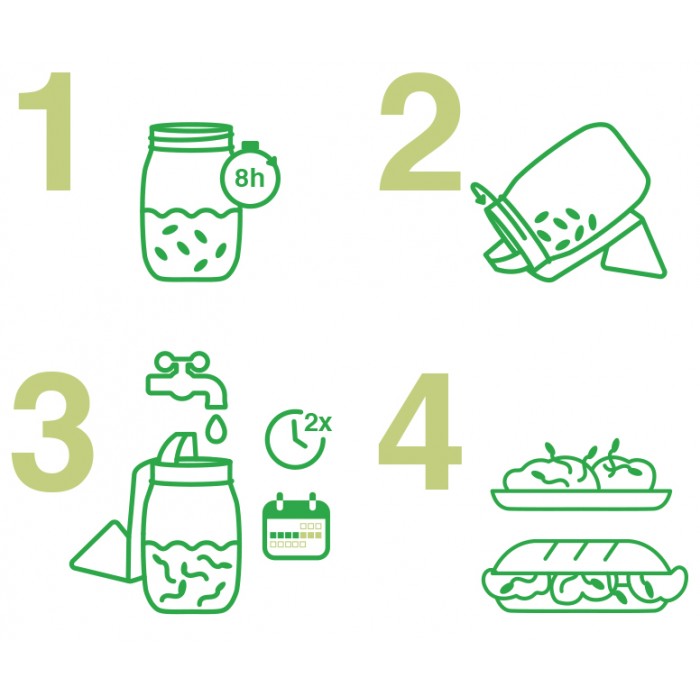 1
8h
2
3
2x
4